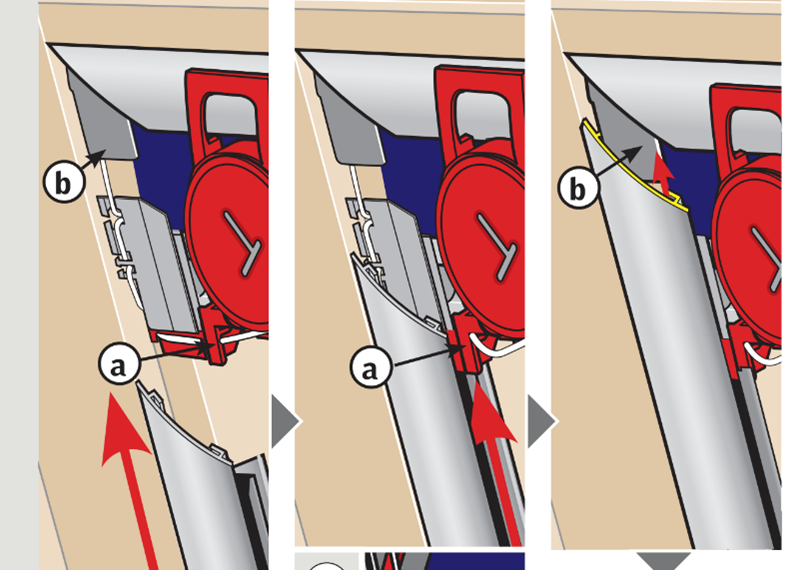 b
a
a
b