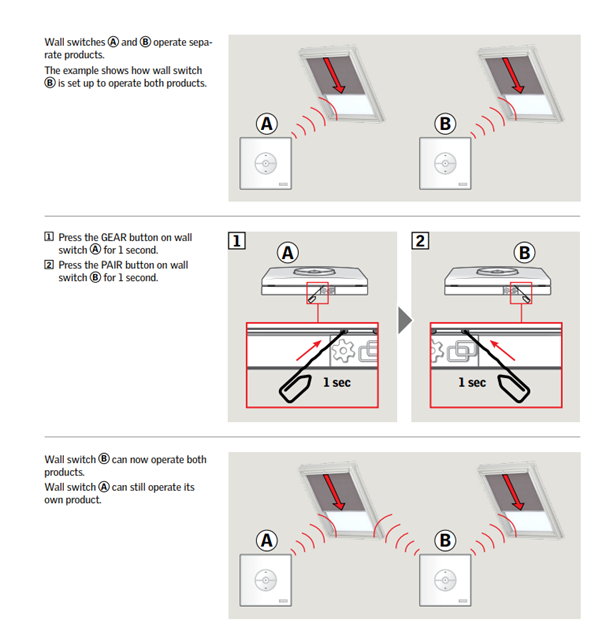 Wall switches Ⓐ and Ⓑ operate separate products.

The example shows how wall switch Ⓑ is set up to operate both products.

A

B

1 Press the GEAR button on wall switch Ⓐ for 1 second.

2 Press the PAIR button on wall switch Ⓑ for 1 second.

1

A

1 sec

2

B

1 sec

Wall switch Ⓑ can now operate both products.

Wall switch Ⓐ can still operate its own product.

A

B